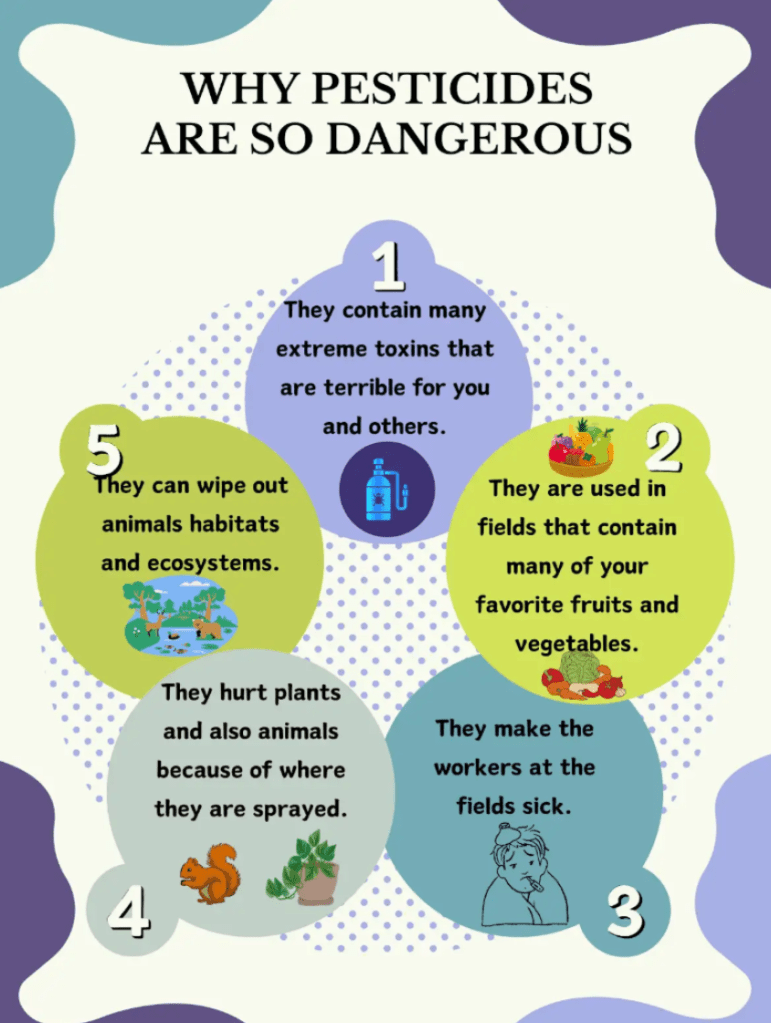 WHY PESTICIDES ARE SO DANGEROUS

1
They contain many extreme toxins that are terrible for you and others.

2
They are used in fields that contain many of your favorite fruits and vegetables.

3
They make the workers at the fields sick.

4
They hurt plants and also animals because of where they are sprayed.

5
They can wipe out animals habitats and ecosystems.